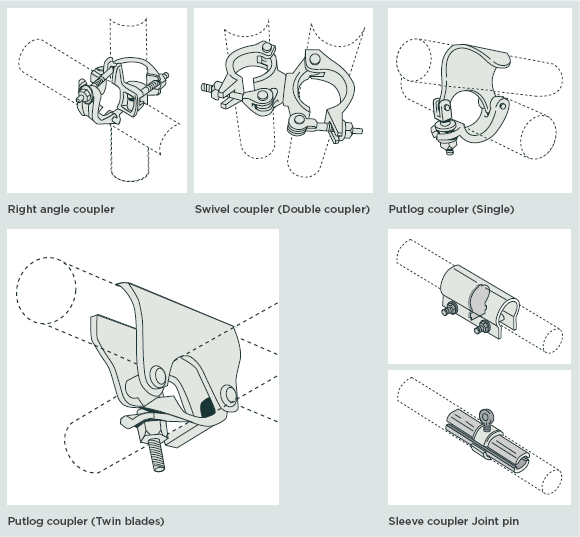 Right angle coupler

Swivel coupler (Double coupler)

Putlog coupler (Single)

Putlog coupler (Twin blades)

Sleeve coupler Joint pin