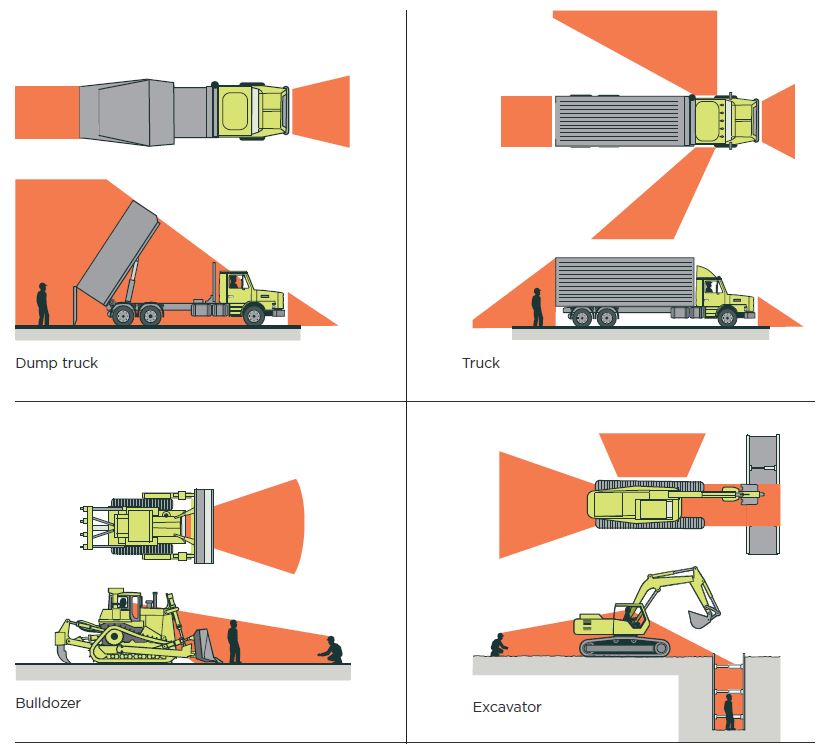 Dump truck

Truck

Bulldozer

Excavator