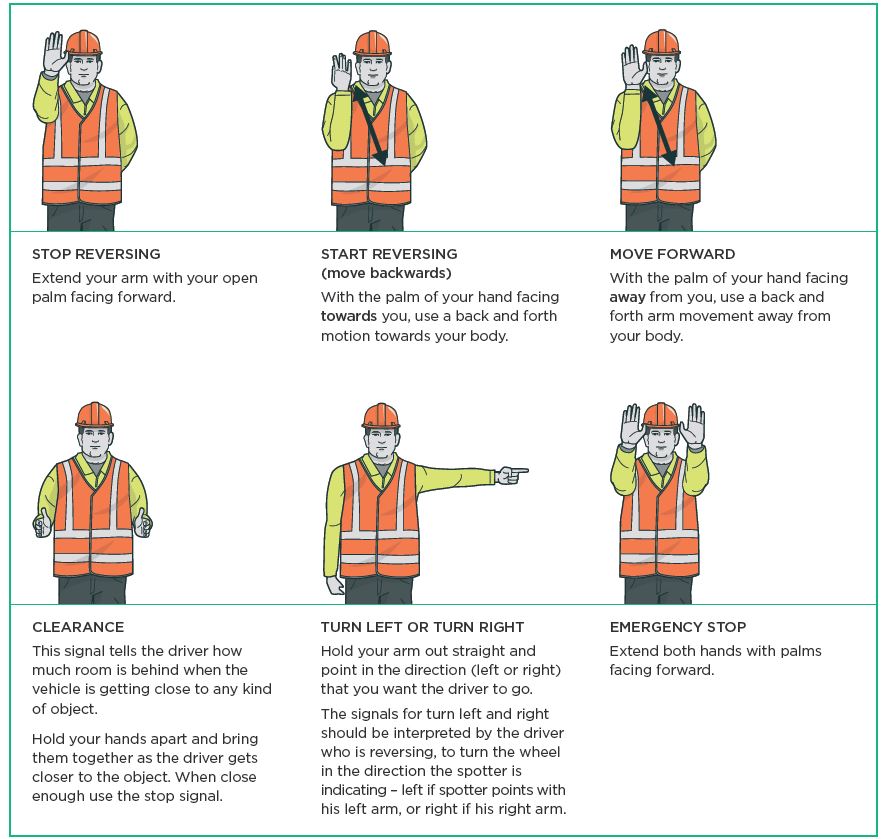 STOP REVERSING
Extend your arm with your open palm facing forward.

START REVERSING (move backwards)
With the palm of your hand facing towards you, use a back and forth motion towards your body.

MOVE FORWARD
With the palm of your hand facing away from you, use a back and forth arm movement away from your body.

CLEARANCE
This signal tells the driver how much room is behind when the vehicle is getting close to any kind of object.

Hold your hands apart and bring them together as the driver gets closer to the object. When close enough use the stop signal.

TURN LEFT OR TURN RIGHT
Hold your arm out straight and point in the direction (left or right) that you want the driver to go.

The signals for turn left and right should be interpreted by the driver who is reversing, to turn the wheel in the direction the spotter is indicating – left if spotter points with his left arm, or right if his right arm.

EMERGENCY STOP
Extend both hands with palms facing forward.