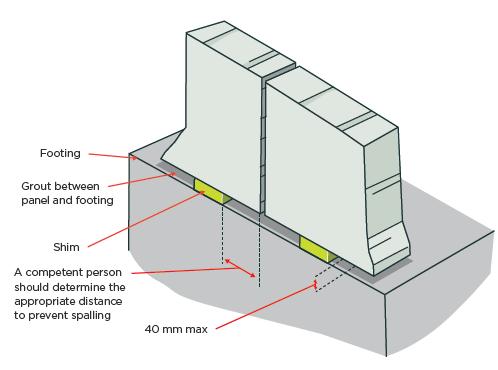 Footing

Grout between panel and footing

Shim

A competent person should determine the appropriate distance to prevent spalling

40 mm max