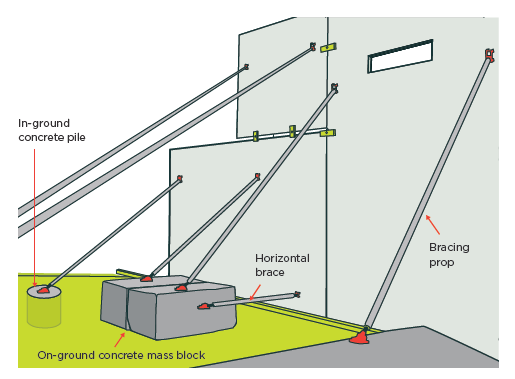 In-ground concrete pile

Horizontal brace

Bracing prop

On-ground concrete mass block