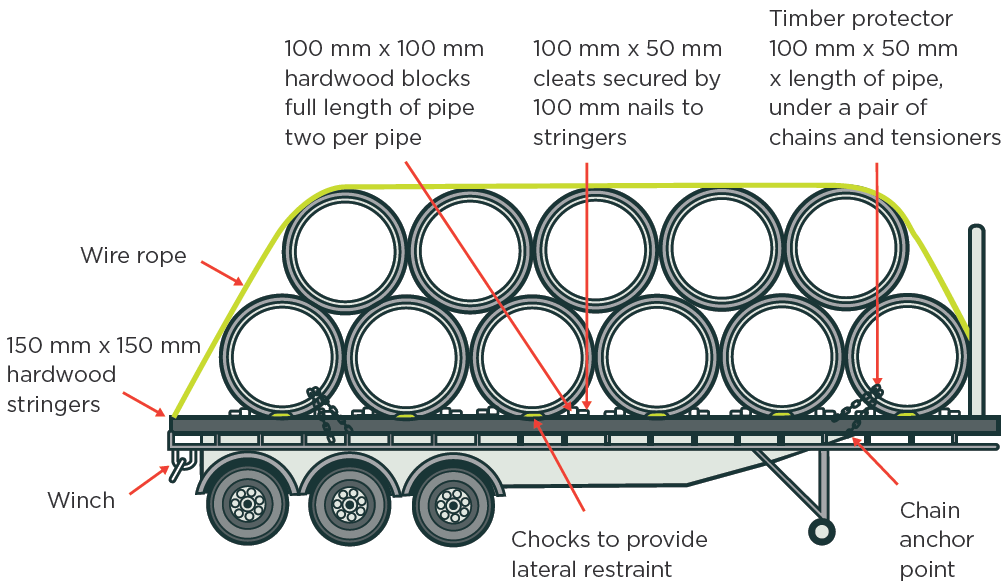 100 mm x 100 mm hardwood blocks full length of pipe two per pipe

100 mm x 50 mm cleats secured by 100 mm nails to stringers

Timber protector 100 mm x 50 mm x length of pipe, under a pair of chains and tensioners

Wire rope

150 mm x 150 mm hardwood stringers

Winch

Chocks to provide lateral restraint

Chain anchor point